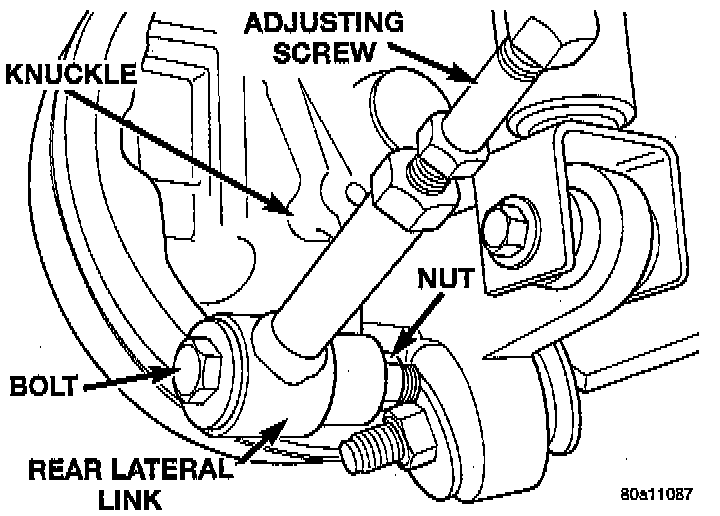 ADJUSTING SCREW

KNUCKLE

NUT

BOLT

REAR LATERAL LINK

80a11087