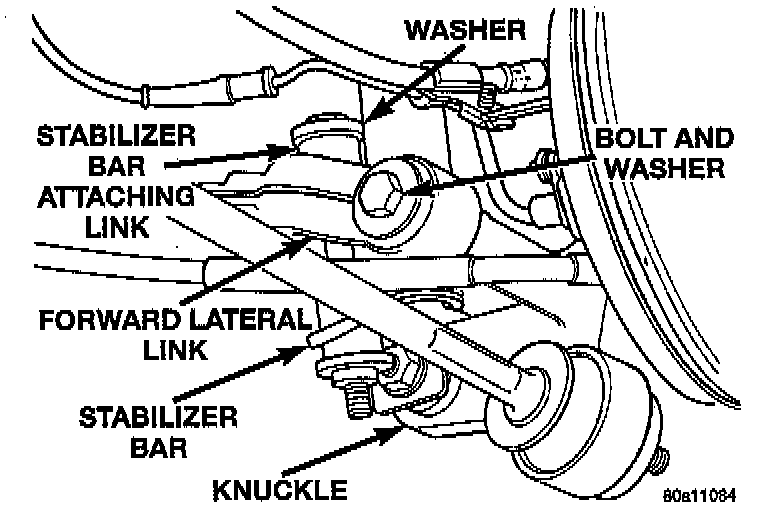 WASHER

STABILIZER BAR ATTACHING LINK

BOLT AND WASHER

FORWARD LATERAL LINK

STABILIZER BAR

KNUCKLE

80a11084