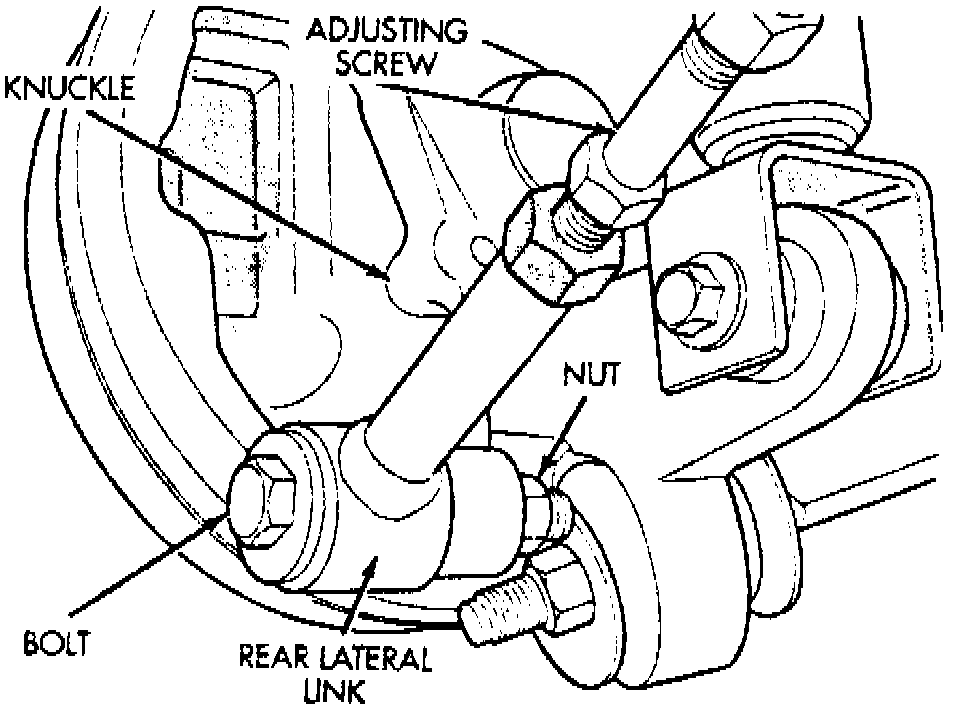 ADJUSTING SCREW
KNUCKLE
NUT
BOLT
REAR LATERAL LINK