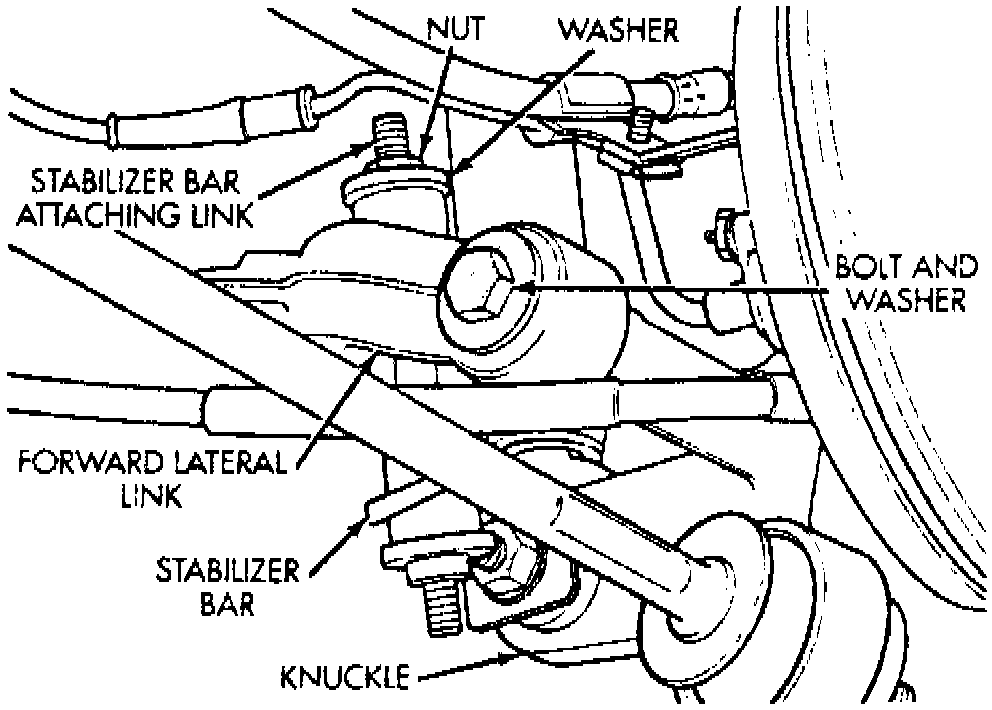 NUT
WASHER
STABILIZER BAR ATTACHING LINK
BOLT AND WASHER
FORWARD LATERAL LINK
STABILIZER BAR
KNUCKLE