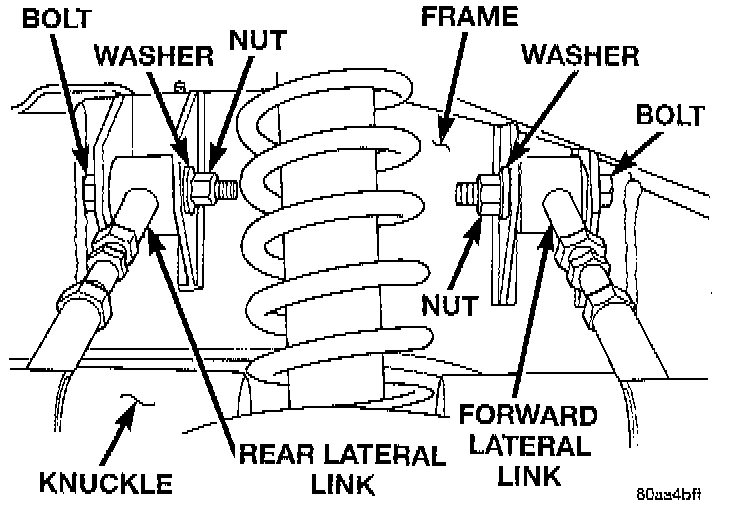 BOLT
WASHER
NUT
FRAME
WASHER
BOLT
NUT
KNUCKLE
REAR LATERAL LINK
FORWARD LATERAL LINK
80aa4bff