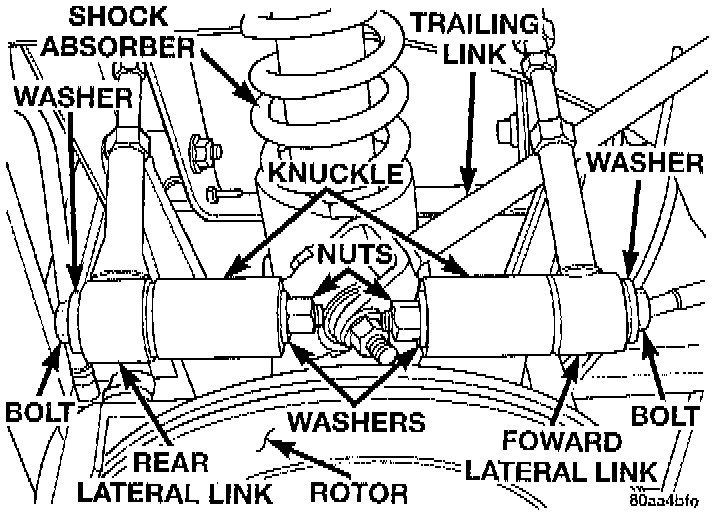 SHOCK ABSORBER
TRAILING LINK
WASHER
WASHER
KNUCKLE
NUTS
BOLT
WASHERS
BOLT
REAR LATERAL LINK
ROTOR
FOWARD LATERAL LINK
80aa4bfc