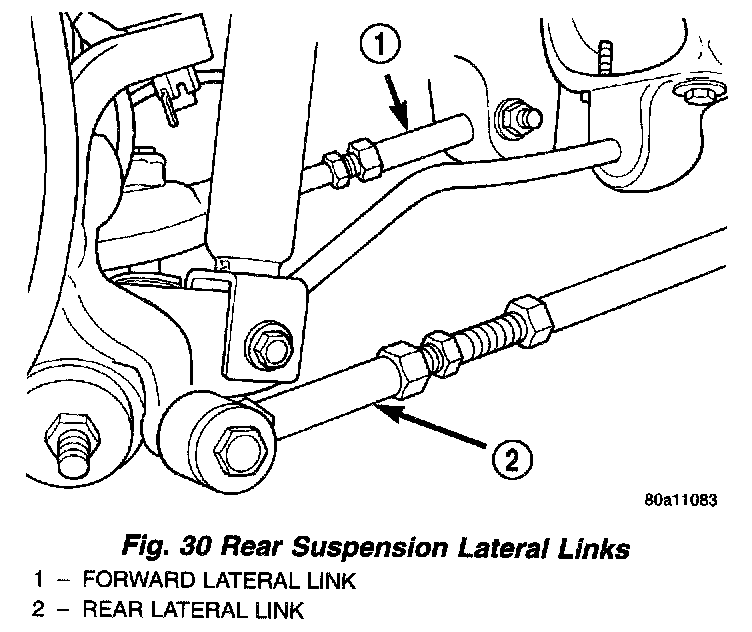 1

2

80a11083

Fig. 30 Rear Suspension Lateral Links

1 – FORWARD LATERAL LINK
2 – REAR LATERAL LINK