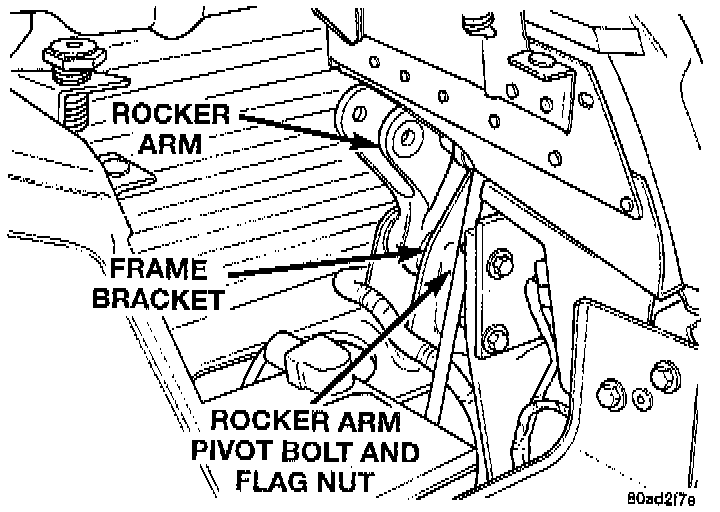 ROCKER ARM

FRAME BRACKET

ROCKER ARM PIVOT BOLT AND FLAG NUT

80ad2f7e