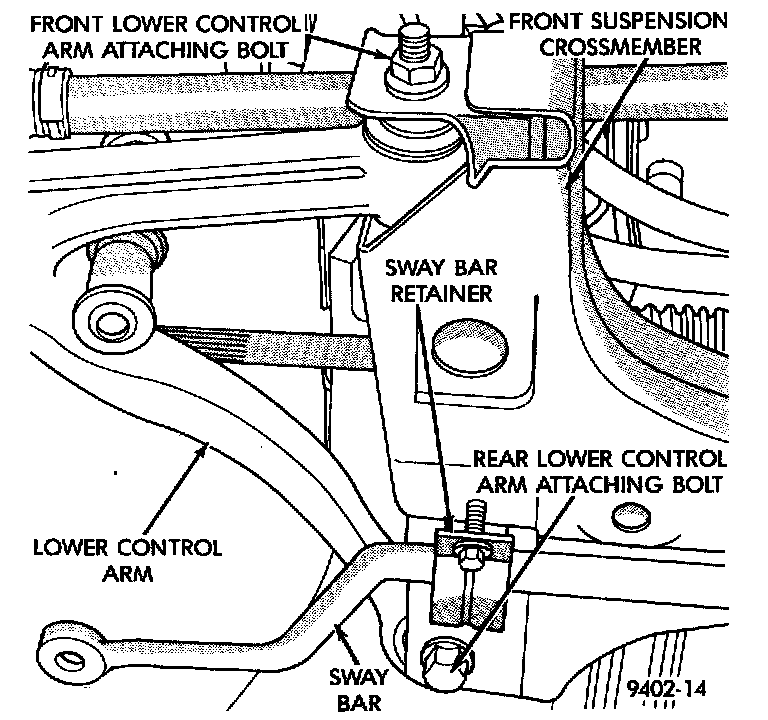 FRONT LOWER CONTROL ARM ATTACHING BOLT

FRONT SUSPENSION CROSSMEMBER

SWAY BAR RETAINER

REAR LOWER CONTROL ARM ATTACHING BOLT

LOWER CONTROL ARM

SWAY BAR

9402-14