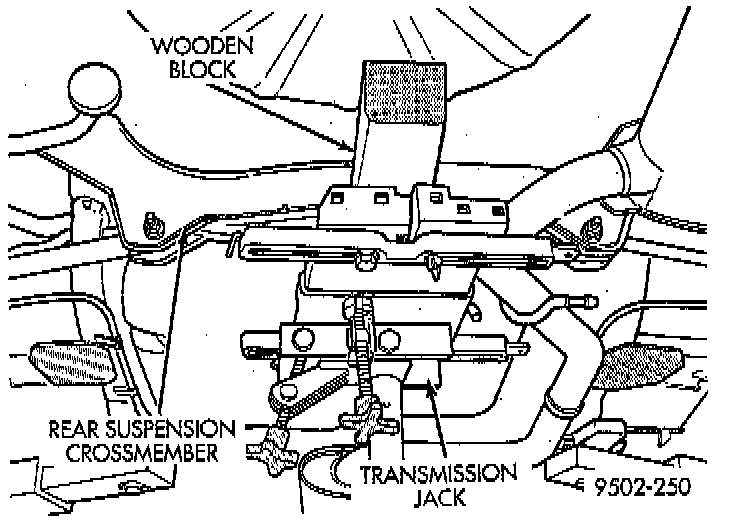 WOODEN BLOCK

REAR SUSPENSION CROSSMEMBER

TRANSMISSION JACK

9502-250