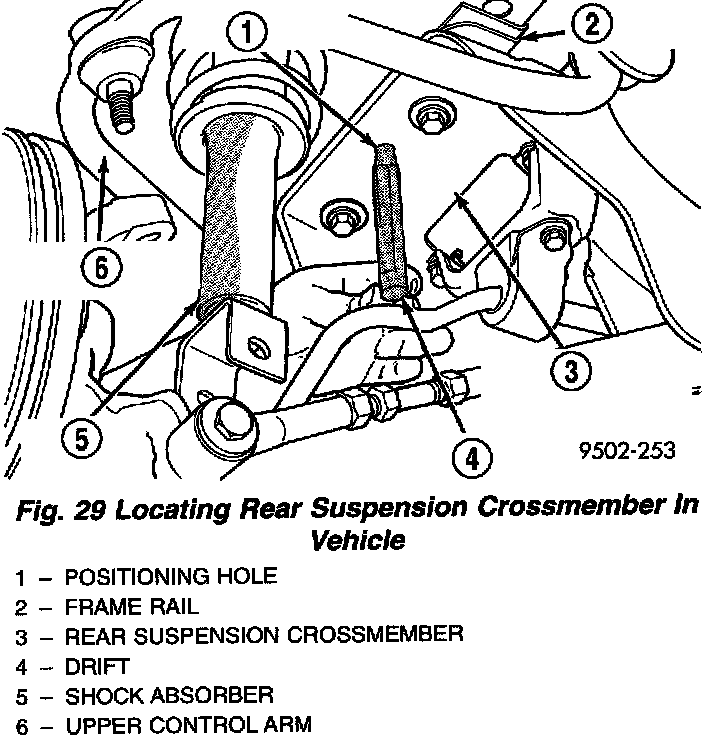 1
2
6
3
5
4
9502-253

Fig. 29 Locating Rear Suspension Crossmember In Vehicle

1 – POSITIONING HOLE
2 – FRAME RAIL
3 – REAR SUSPENSION CROSSMEMBER
4 – DRIFT
5 – SHOCK ABSORBER
6 – UPPER CONTROL ARM