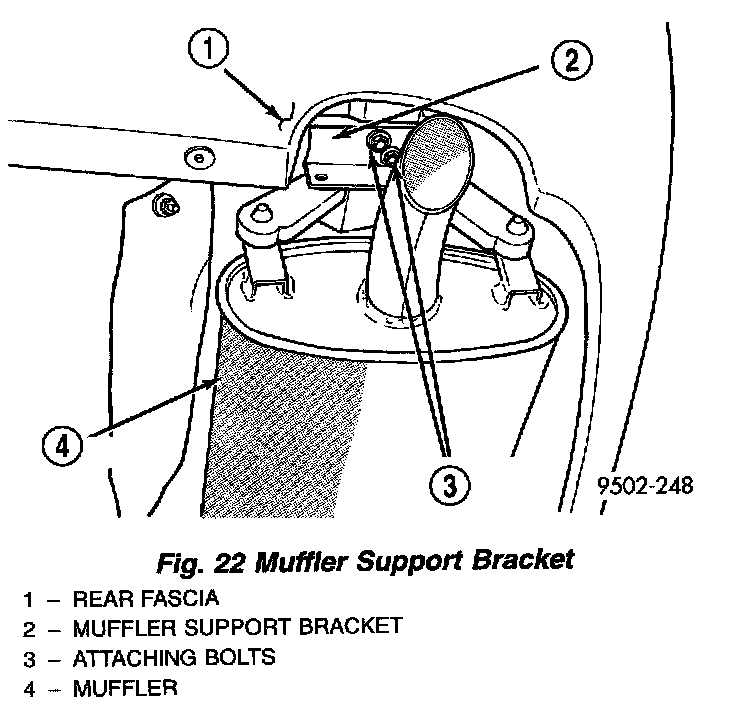 1

2

4

3

9502-248

Fig. 22 Muffler Support Bracket

1 – REAR FASCIA
2 – MUFFLER SUPPORT BRACKET
3 – ATTACHING BOLTS
4 – MUFFLER