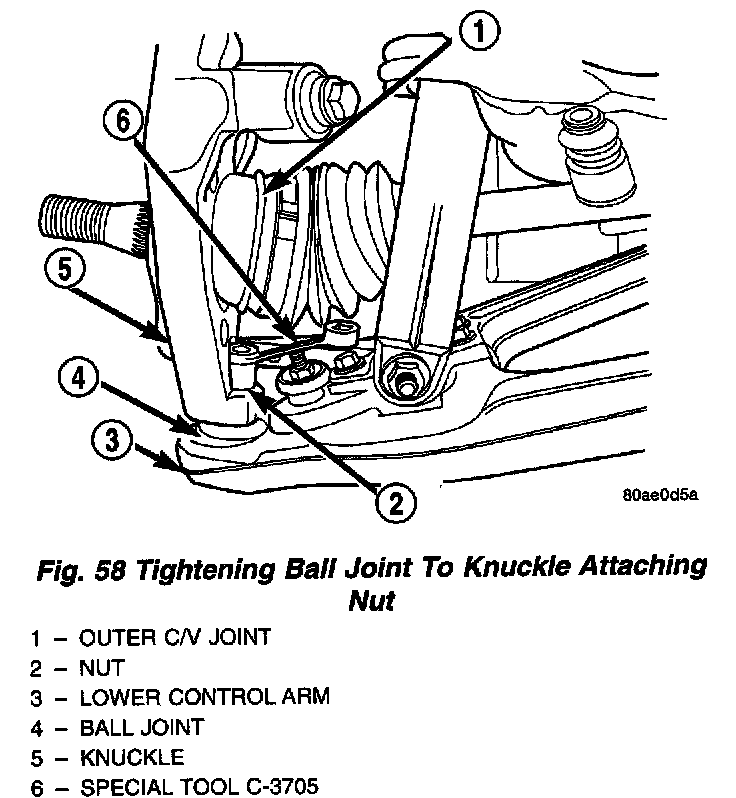 1
6
5
4
3
2
80ae0d5a

Fig. 58 Tightening Ball Joint To Knuckle Attaching Nut

1 – OUTER C/V JOINT
2 – NUT
3 – LOWER CONTROL ARM
4 – BALL JOINT
5 – KNUCKLE
6 – SPECIAL TOOL C-3705