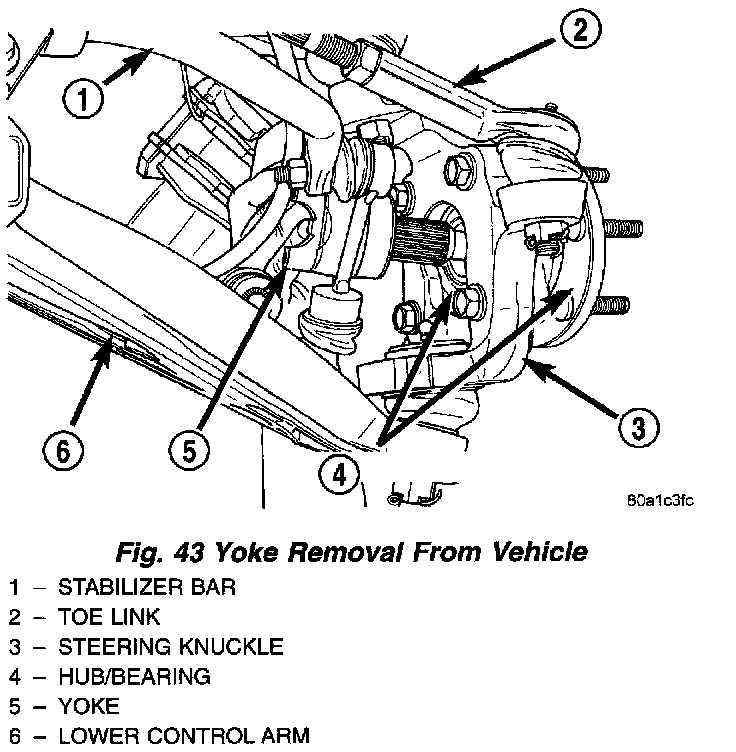 1
2
3
4
5
6
80a1c3fc

Fig. 43 Yoke Removal From Vehicle

1 – STABILIZER BAR
2 – TOE LINK
3 – STEERING KNUCKLE
4 – HUB/BEARING
5 – YOKE
6 – LOWER CONTROL ARM