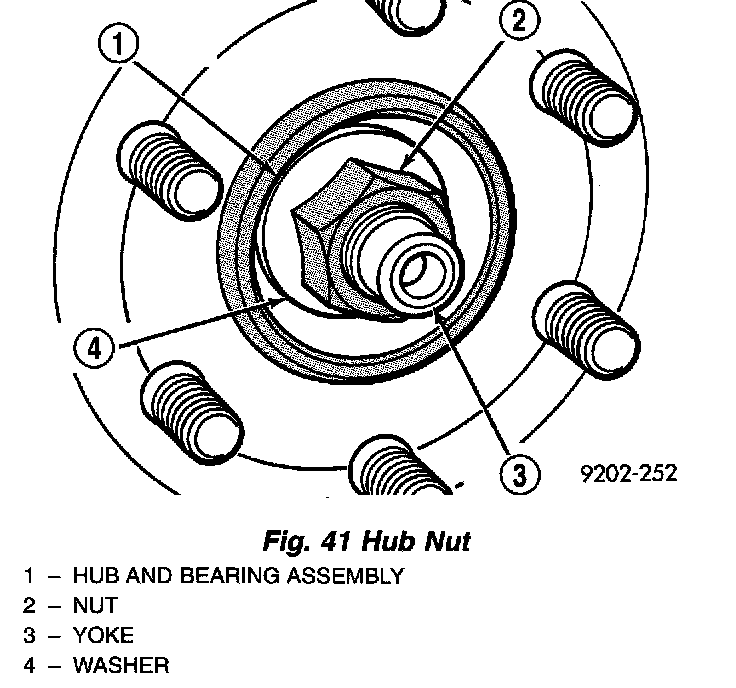 1
2
4
3
9202-252

Fig. 41 Hub Nut

1 – HUB AND BEARING ASSEMBLY
2 – NUT
3 – YOKE
4 – WASHER