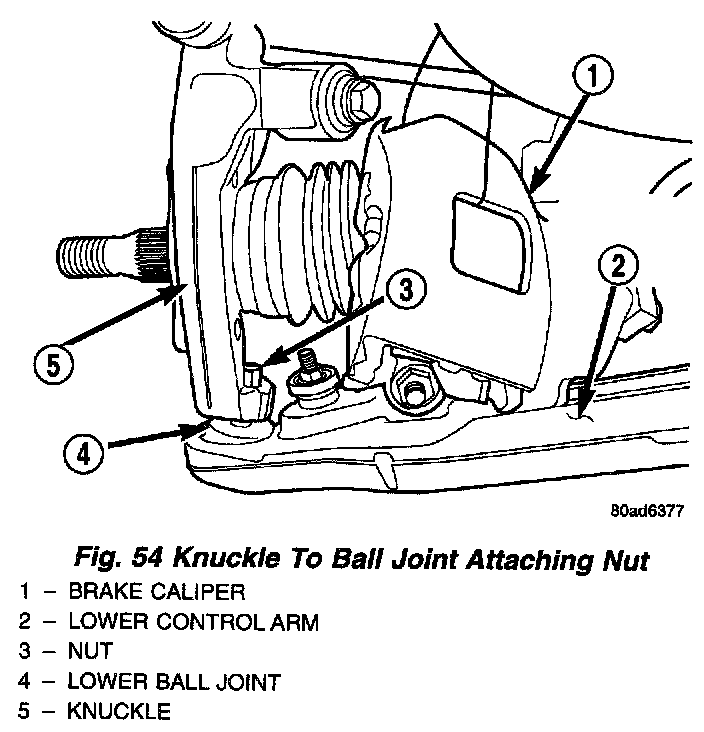 1

2

3

5

4

80ad6377

Fig. 54 Knuckle To Ball Joint Attaching Nut

1 – BRAKE CALIPER
2 – LOWER CONTROL ARM
3 – NUT
4 – LOWER BALL JOINT
5 – KNUCKLE