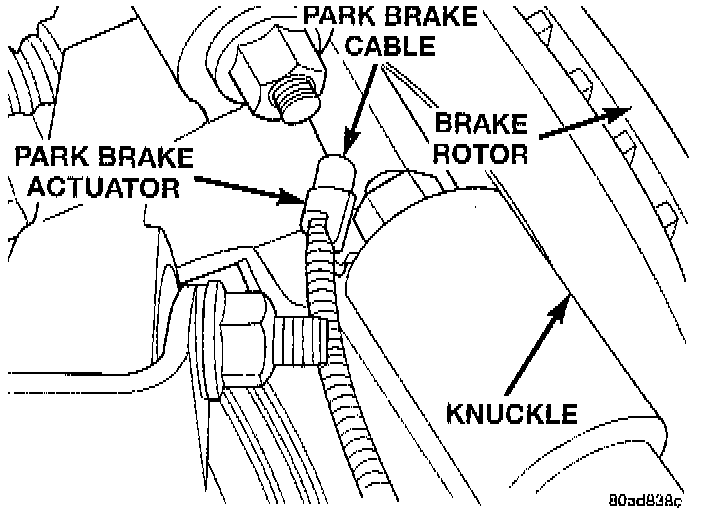 PARK BRAKE CABLE

BRAKE ROTOR

PARK BRAKE ACTUATOR

KNUCKLE

80ad838c