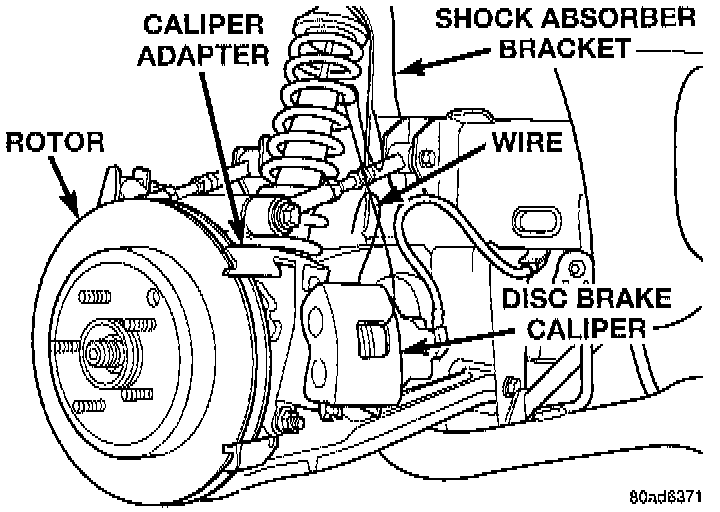 CALIPER ADAPTER

SHOCK ABSORBER BRACKET

ROTOR

WIRE

DISC BRAKE CALIPER

80ad6371