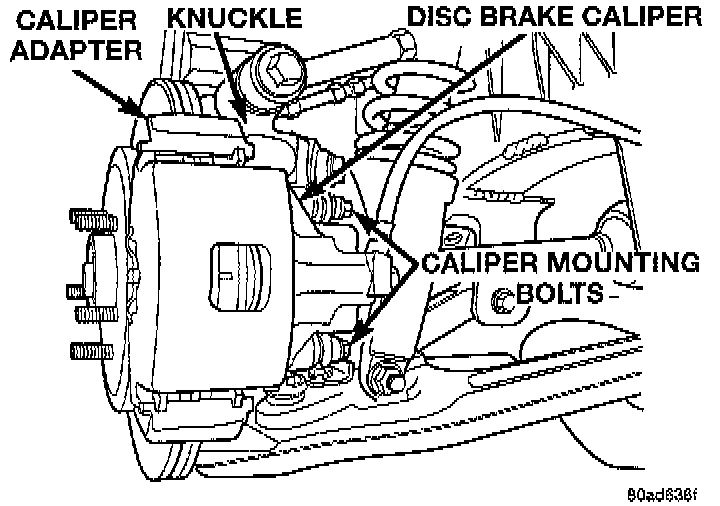 CALIPER ADAPTER
KNUCKLE
DISC BRAKE CALIPER
CALIPER MOUNTING BOLTS
80ad636f