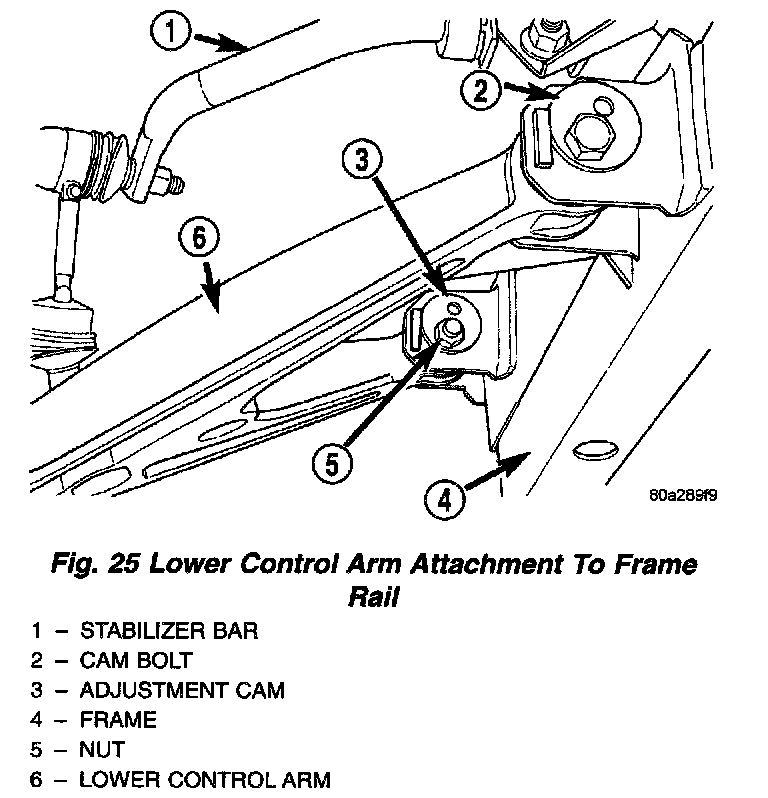 1
2
3
6
5
4
80a289f9

Fig. 25 Lower Control Arm Attachment To Frame Rail

1 – STABILIZER BAR
2 – CAM BOLT
3 – ADJUSTMENT CAM
4 – FRAME
5 – NUT
6 – LOWER CONTROL ARM