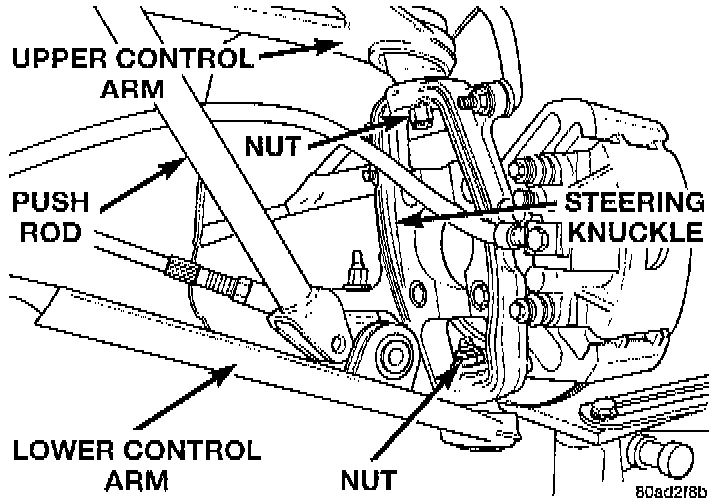 UPPER CONTROL ARM

NUT

PUSH ROD

STEERING KNUCKLE

LOWER CONTROL ARM

NUT

80ad2f8b