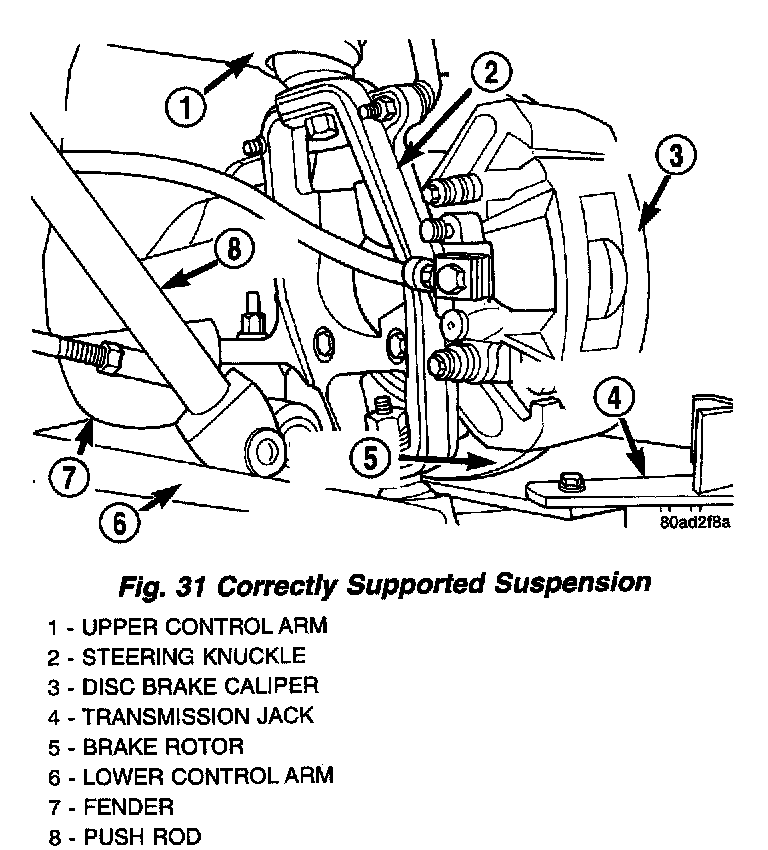 1
2
3
8
4
5
7
6
80ad2f8a

Fig. 31 Correctly Supported Suspension

1 - UPPER CONTROL ARM
2 - STEERING KNUCKLE
3 - DISC BRAKE CALIPER
4 - TRANSMISSION JACK
5 - BRAKE ROTOR
6 - LOWER CONTROL ARM
7 - FENDER
8 - PUSH ROD