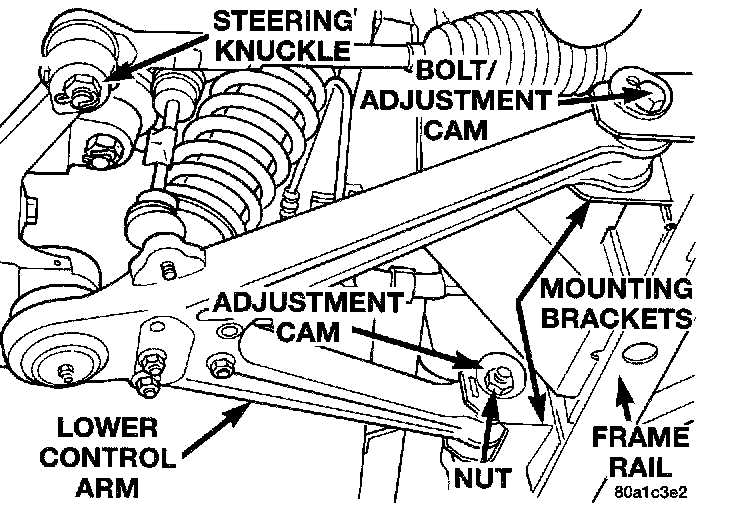 STEERING KNUCKLE

BOLT/ ADJUSTMENT CAM

ADJUSTMENT CAM

MOUNTING BRACKETS

LOWER CONTROL ARM

NUT

FRAME RAIL

80a1c3e2