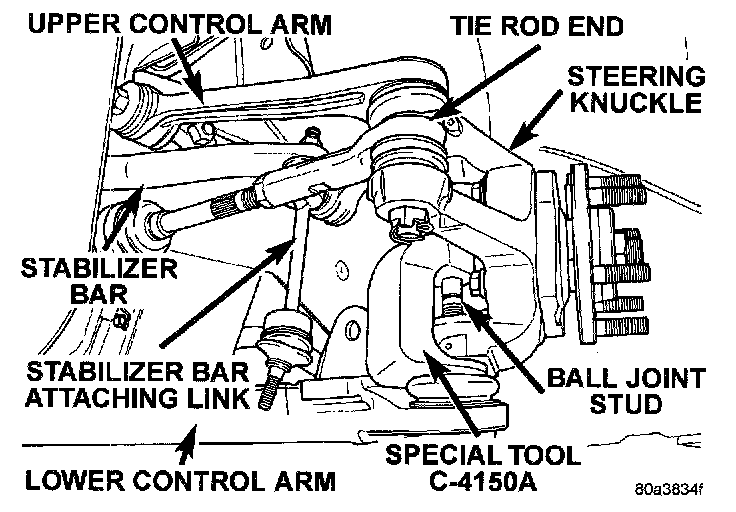 UPPER CONTROL ARM
TIE ROD END
STEERING KNUCKLE
STABILIZER BAR
STABILIZER BAR ATTACHING LINK
BALL JOINT STUD
SPECIAL TOOL C-4150A
LOWER CONTROL ARM
80a3834f