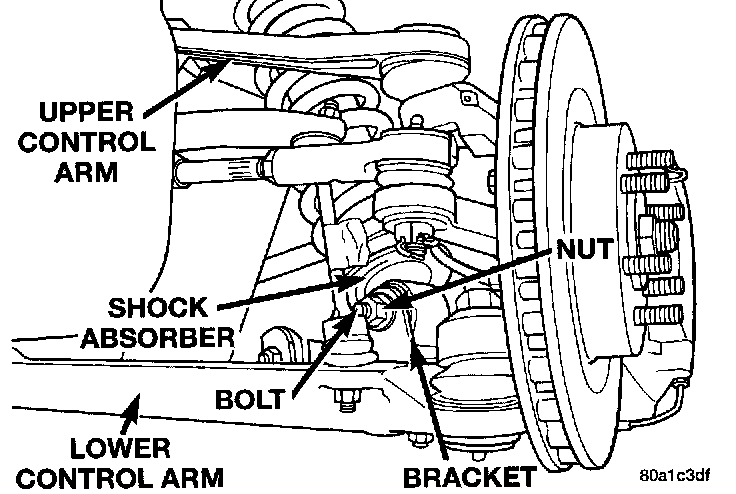 UPPER CONTROL ARM

NUT

SHOCK ABSORBER

BOLT

LOWER CONTROL ARM

BRACKET

80a1c3df