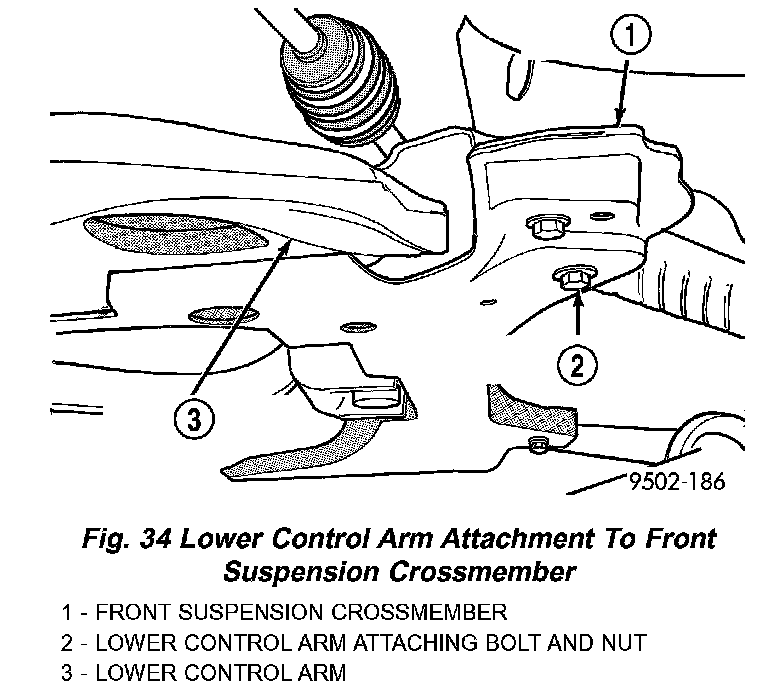 1

2

3

9502-186

Fig. 34 Lower Control Arm Attachment To Front Suspension Crossmember

1 - FRONT SUSPENSION CROSSMEMBER
2 - LOWER CONTROL ARM ATTACHING BOLT AND NUT
3 - LOWER CONTROL ARM