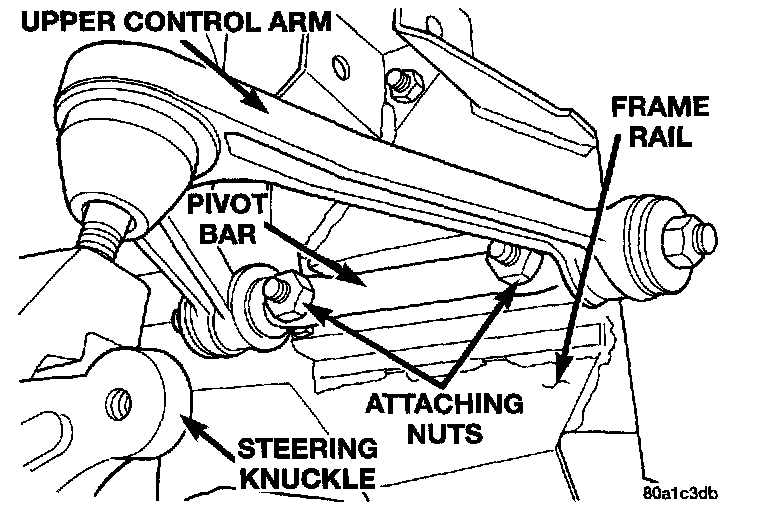 UPPER CONTROL ARM

FRAME RAIL

PIVOT BAR

ATTACHING NUTS

STEERING KNUCKLE

80a1c3db