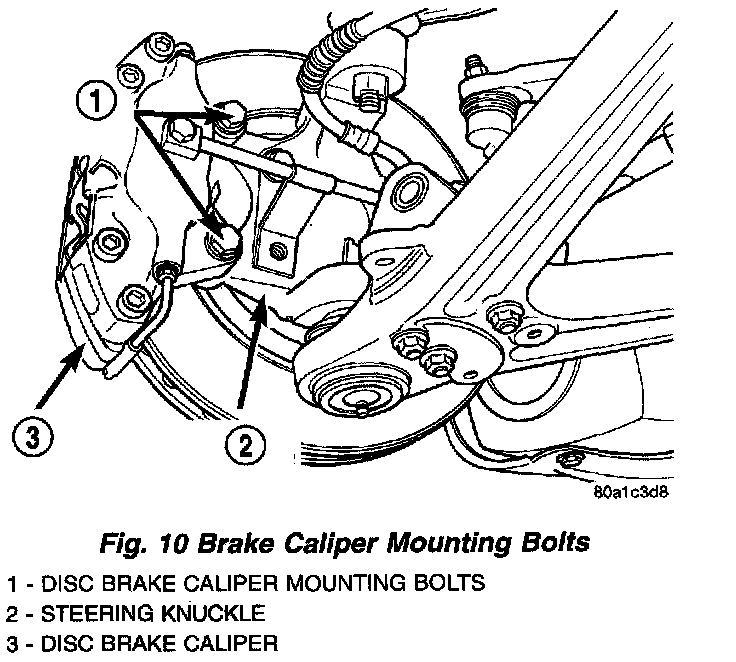 1

3

2

80a1c3d8

Fig. 10 Brake Caliper Mounting Bolts

1 - DISC BRAKE CALIPER MOUNTING BOLTS
2 - STEERING KNUCKLE
3 - DISC BRAKE CALIPER