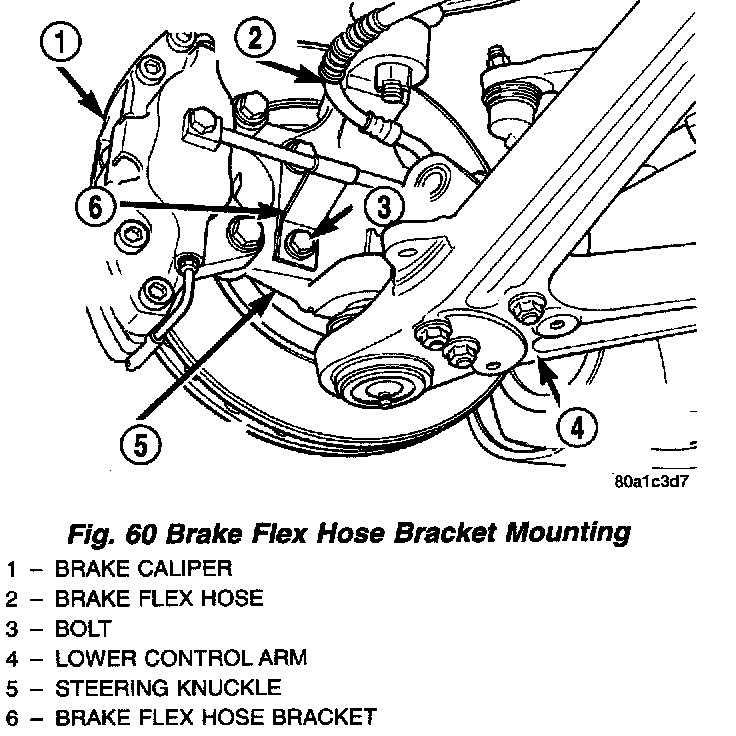 1
2
6
3
5
4
80a1c3d7

Fig. 60 Brake Flex Hose Bracket Mounting

1 – BRAKE CALIPER
2 – BRAKE FLEX HOSE
3 – BOLT
4 – LOWER CONTROL ARM
5 – STEERING KNUCKLE
6 – BRAKE FLEX HOSE BRACKET