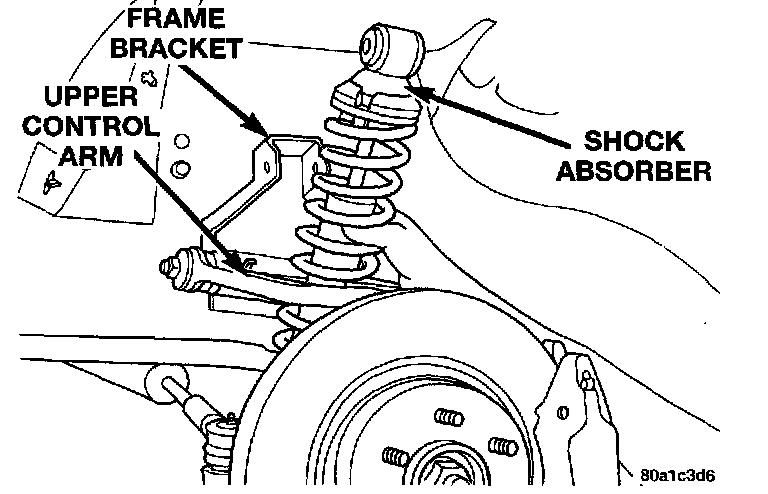 FRAME BRACKET

UPPER CONTROL ARM

SHOCK ABSORBER

80a1c3d6