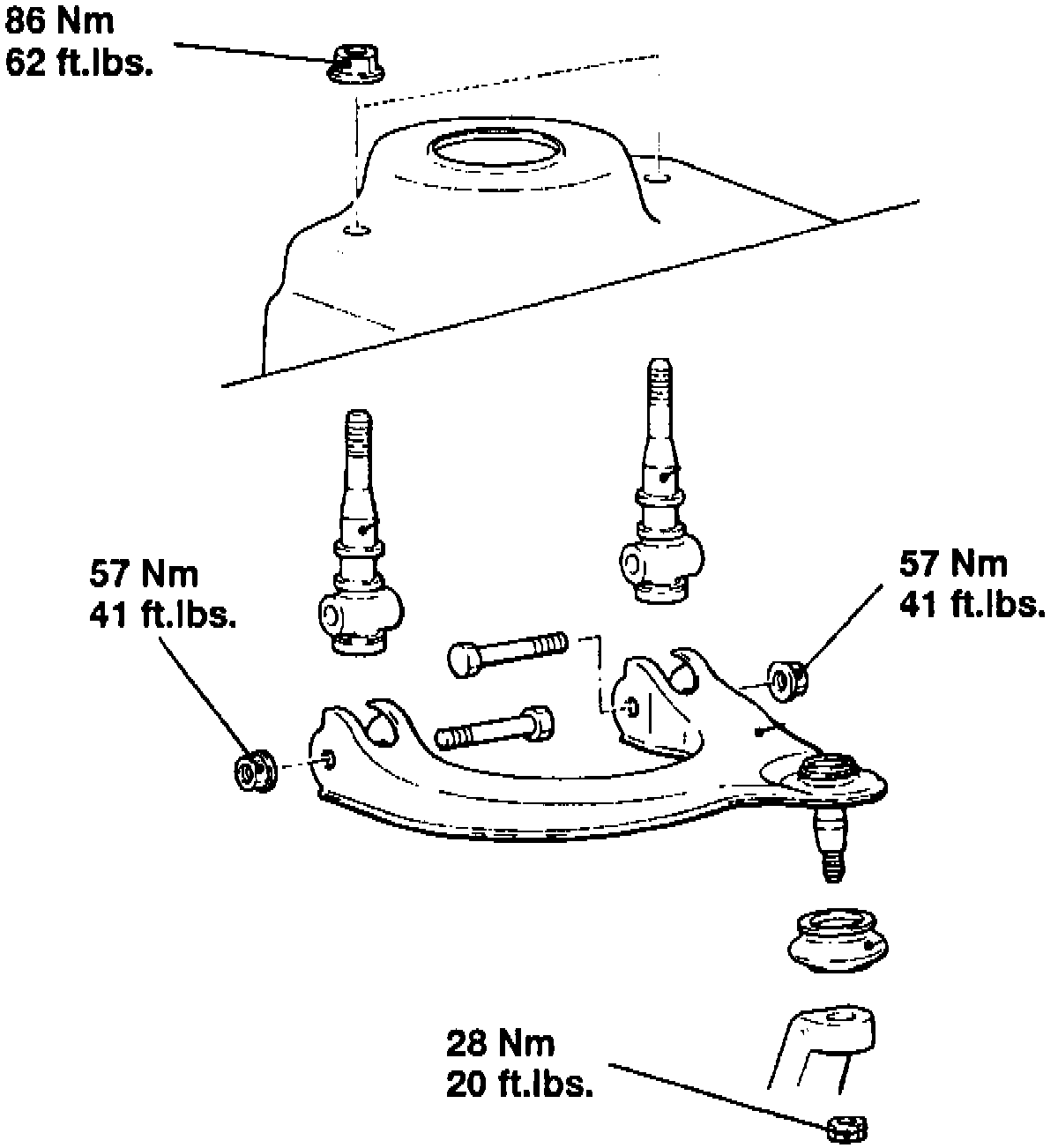 86 Nm
62 ft.lbs.

57 Nm
41 ft.lbs.

57 Nm
41 ft.lbs.

28 Nm
20 ft.lbs.