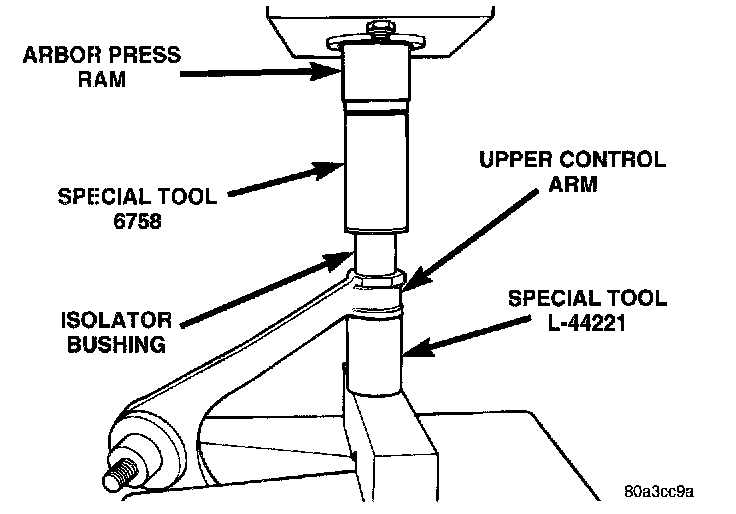 ARBOR PRESS RAM

SPECIAL TOOL 6758

UPPER CONTROL ARM

ISOLATOR BUSHING

SPECIAL TOOL L-44221

80a3cc9a