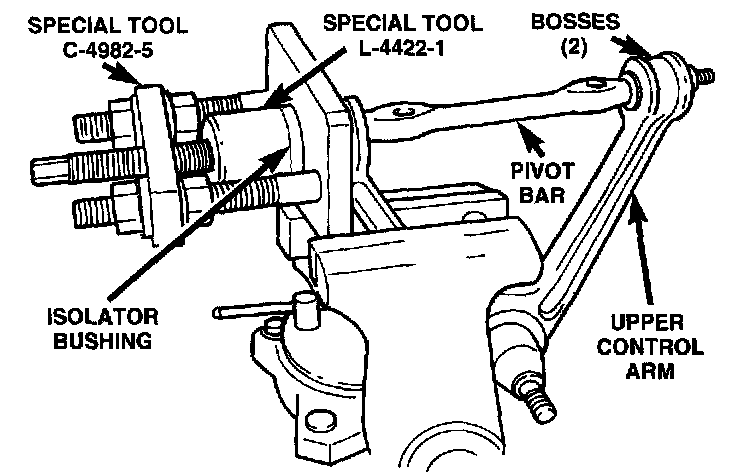 SPECIAL TOOL
C-4982-5

SPECIAL TOOL
L-4422-1

BOSSES
(2)

PIVOT
BAR

ISOLATOR
BUSHING

UPPER
CONTROL
ARM