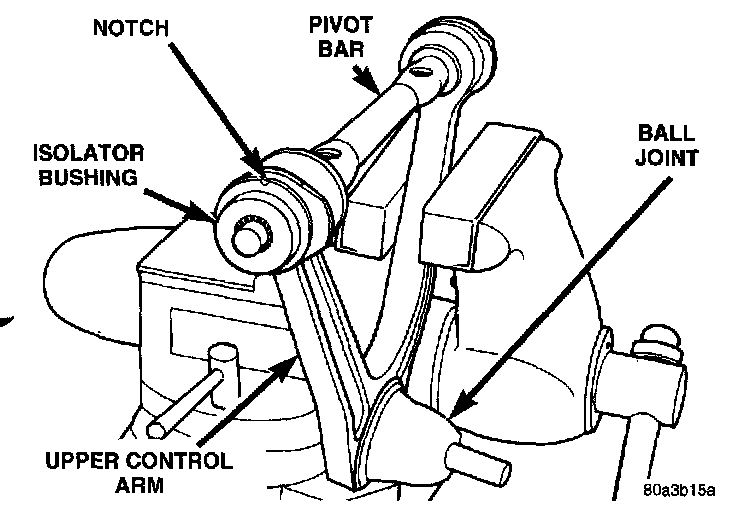 NOTCH
PIVOT BAR
ISOLATOR BUSHING
BALL JOINT
UPPER CONTROL ARM
80a3b15a