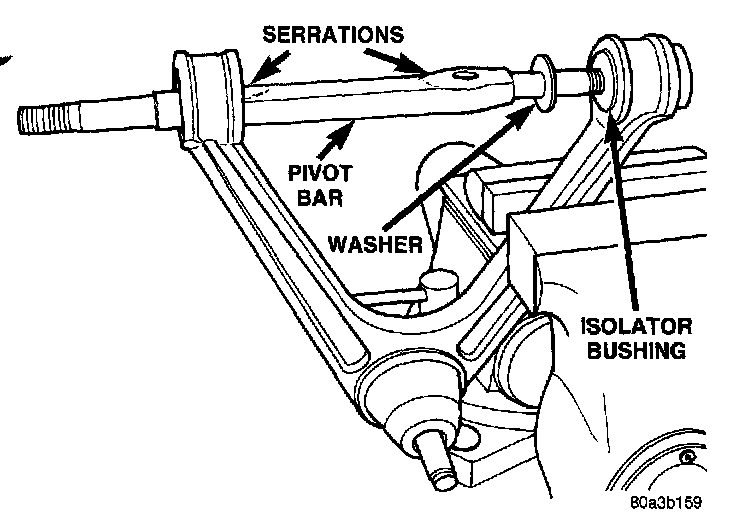 SERRATIONS

PIVOT BAR

WASHER

ISOLATOR BUSHING

80a3b159