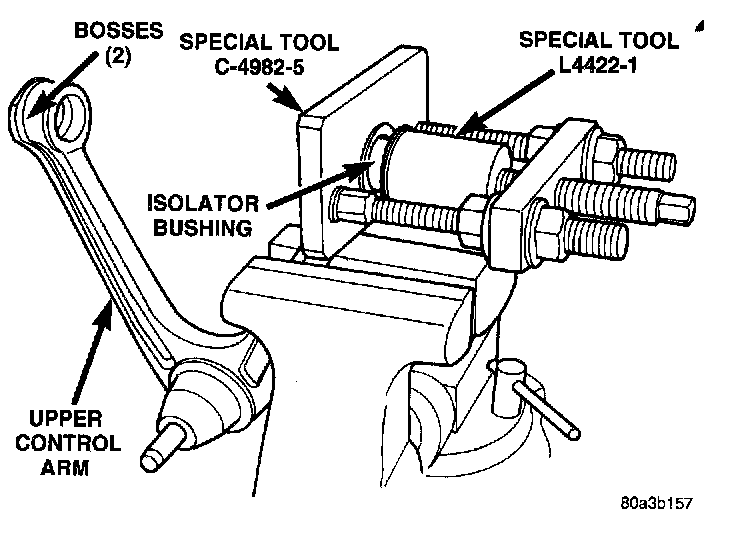 BOSSES (2)

SPECIAL TOOL C-4982-5

SPECIAL TOOL L4422-1

ISOLATOR BUSHING

UPPER CONTROL ARM

80a3b157