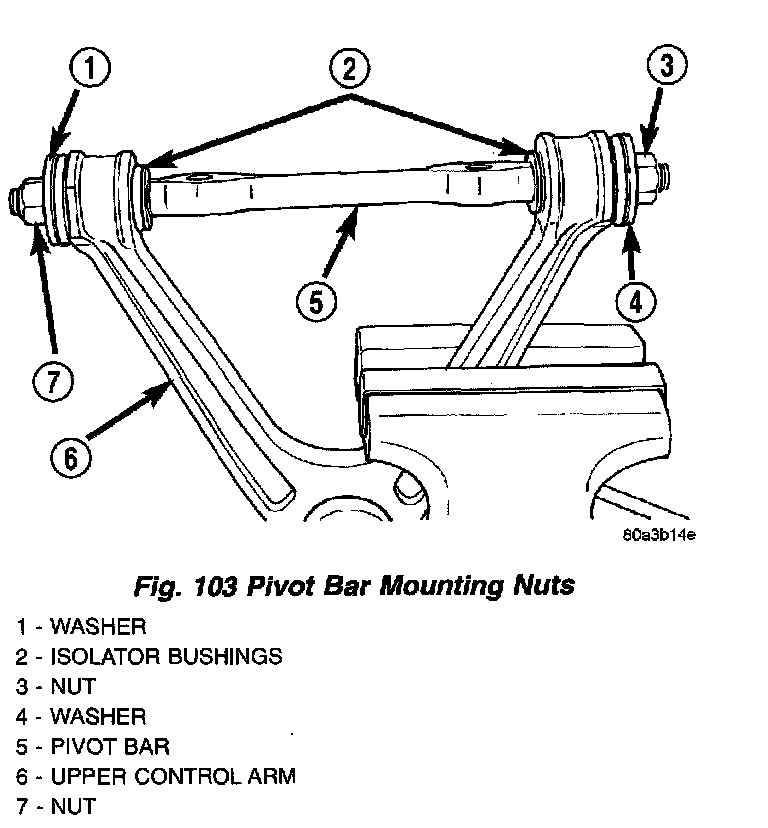 1
2
3
5
4
7
6
80a3b14e

Fig. 103 Pivot Bar Mounting Nuts

1 - WASHER
2 - ISOLATOR BUSHINGS
3 - NUT
4 - WASHER
5 - PIVOT BAR
6 - UPPER CONTROL ARM
7 - NUT