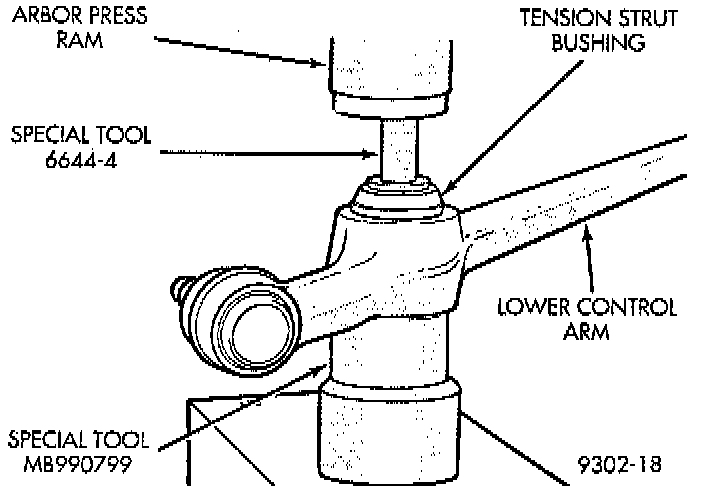 ARBOR PRESS RAM

TENSION STRUT BUSHING

SPECIAL TOOL 6644-4

LOWER CONTROL ARM

SPECIAL TOOL MB990799

9302-18