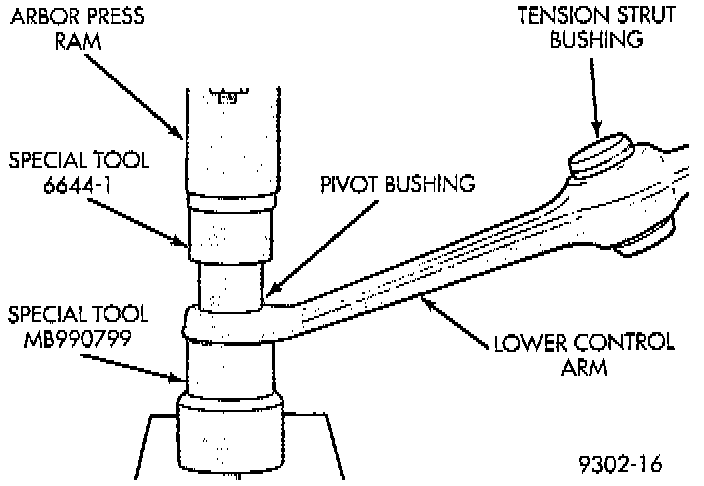 ARBOR PRESS RAM

TENSION STRUT BUSHING

SPECIAL TOOL 6644-1

PIVOT BUSHING

SPECIAL TOOL MB990799

LOWER CONTROL ARM

9302-16