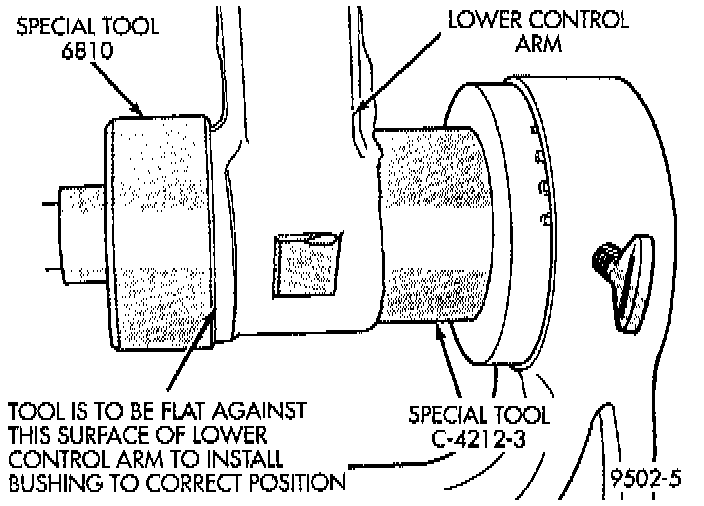 SPECIAL TOOL 6810

LOWER CONTROL ARM

TOOL IS TO BE FLAT AGAINST THIS SURFACE OF LOWER CONTROL ARM TO INSTALL BUSHING TO CORRECT POSITION

SPECIAL TOOL C-4212-3

9502-5