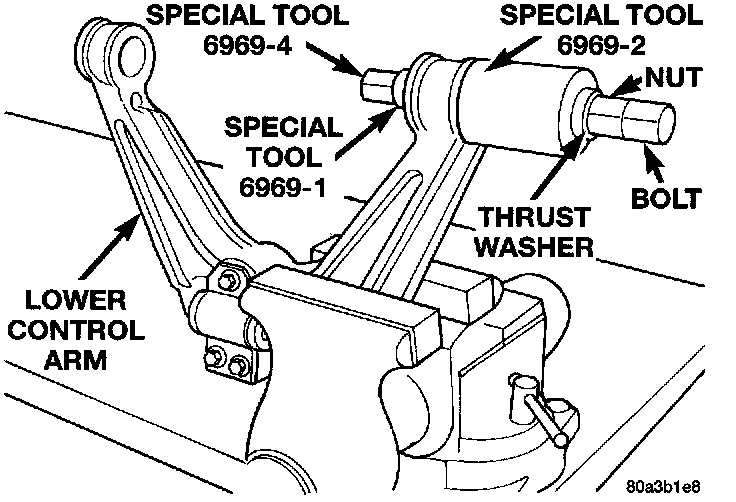 SPECIAL TOOL 6969-4

SPECIAL TOOL 6969-2

NUT

SPECIAL TOOL 6969-1

BOLT

THRUST WASHER

LOWER CONTROL ARM

80a3b1e8