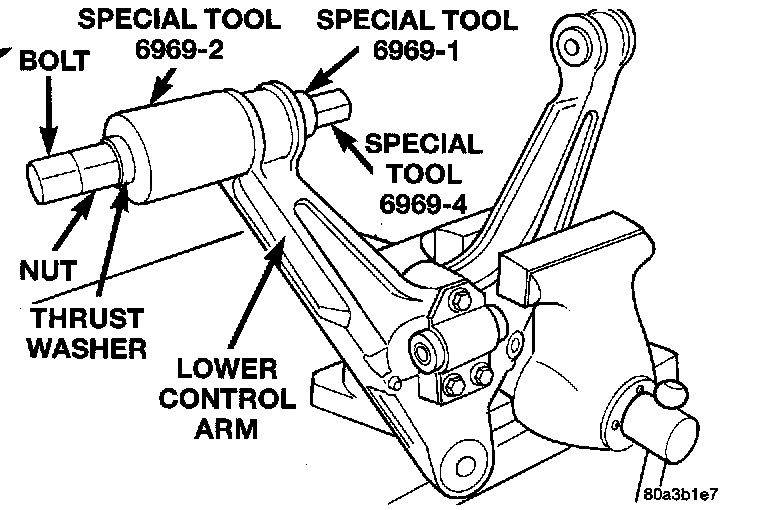 SPECIAL TOOL 6969-2

SPECIAL TOOL 6969-1

BOLT

SPECIAL TOOL 6969-4

NUT

THRUST WASHER

LOWER CONTROL ARM

80a3b1e7