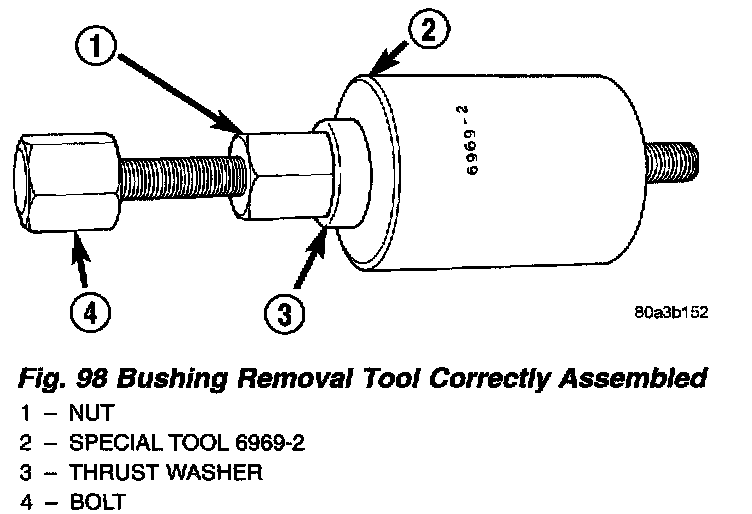 1
2
6969-2
4
3
80a3b152

Fig. 98 Bushing Removal Tool Correctly Assembled
1 – NUT
2 – SPECIAL TOOL 6969-2
3 – THRUST WASHER
4 – BOLT