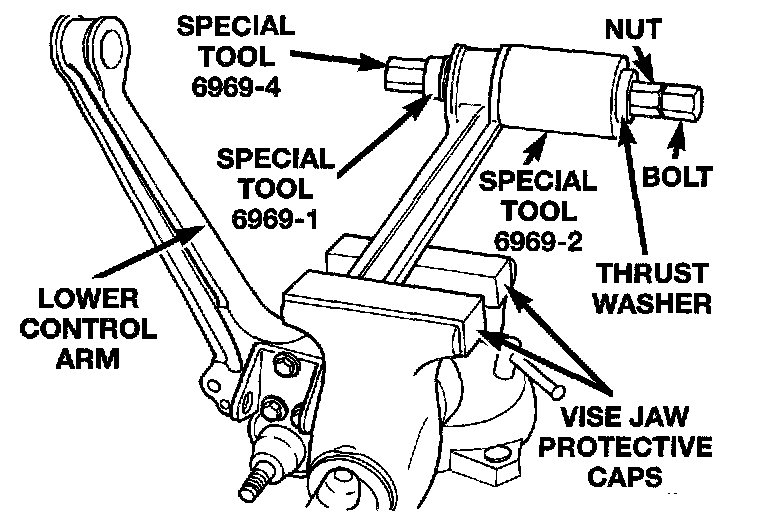 SPECIAL TOOL 6969-4

NUT

SPECIAL TOOL 6969-1

SPECIAL TOOL 6969-2

BOLT

THRUST WASHER

LOWER CONTROL ARM

VISE JAW PROTECTIVE CAPS