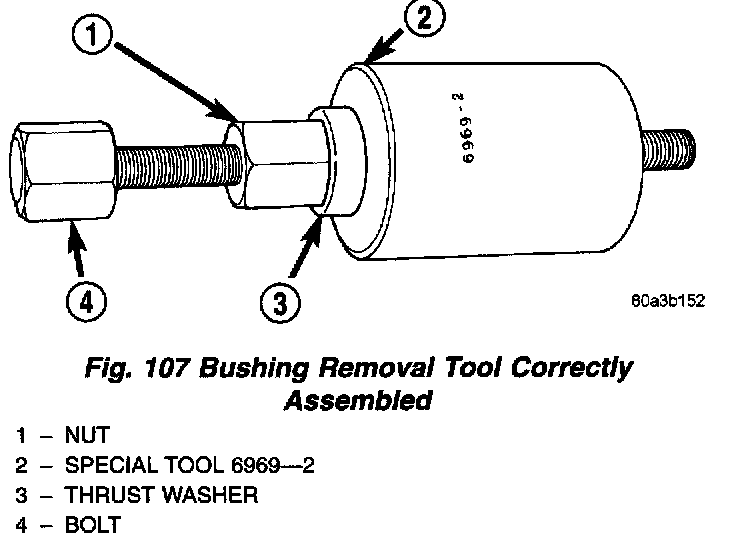 1

2

6969 - 2

4

3

80a3b152

Fig. 107 Bushing Removal Tool Correctly Assembled

1 – NUT
2 – SPECIAL TOOL 6969—2
3 – THRUST WASHER
4 – BOLT