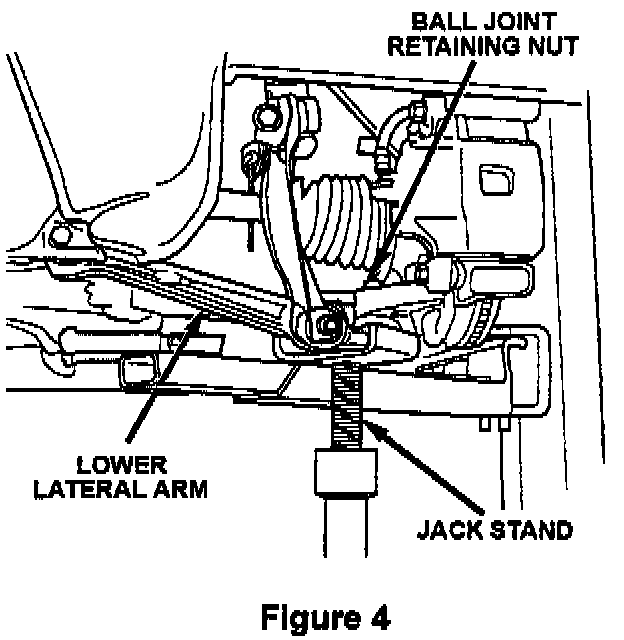 BALL JOINT RETAINING NUT

LOWER LATERAL ARM

JACK STAND

Figure 4