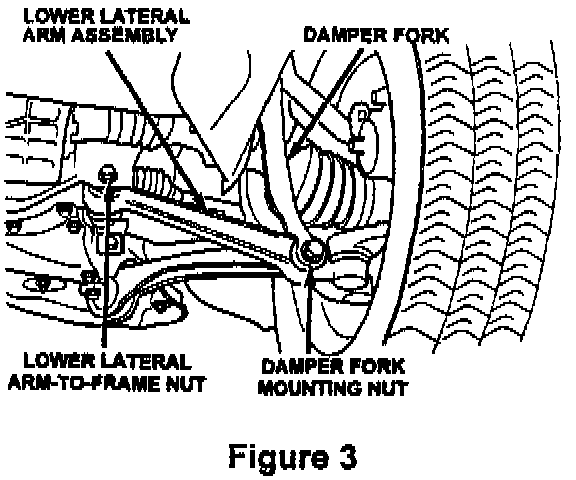 LOWER LATERAL ARM ASSEMBLY

DAMPER FORK

LOWER LATERAL ARM-TO-FRAME NUT

DAMPER FORK MOUNTING NUT

Figure 3