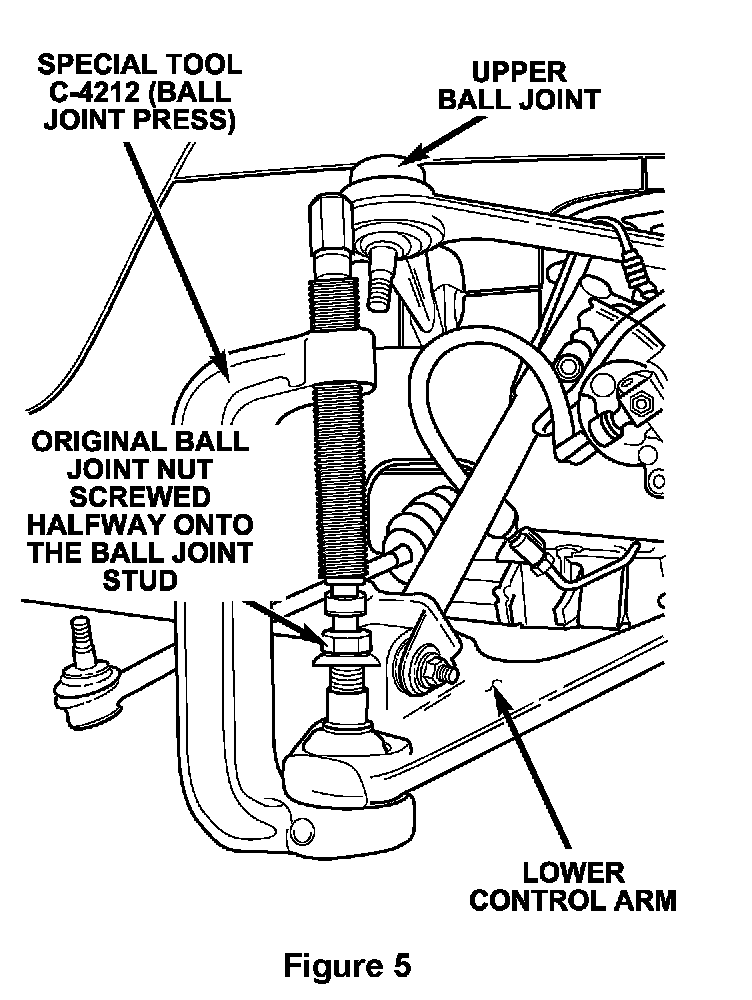 SPECIAL TOOL C-4212 (BALL JOINT PRESS)

UPPER BALL JOINT

ORIGINAL BALL JOINT NUT SCREWED HALFWAY ONTO THE BALL JOINT STUD

LOWER CONTROL ARM

Figure 5