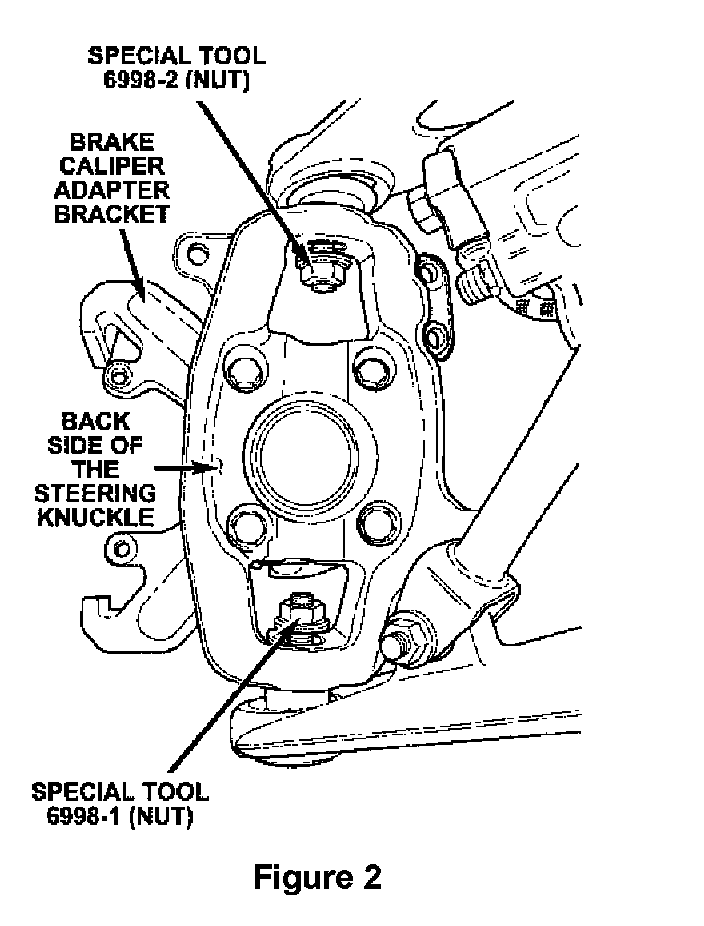 SPECIAL TOOL 6998-2 (NUT)

BRAKE CALIPER ADAPTER BRACKET

BACK SIDE OF THE STEERING KNUCKLE

SPECIAL TOOL 6998-1 (NUT)

Figure 2