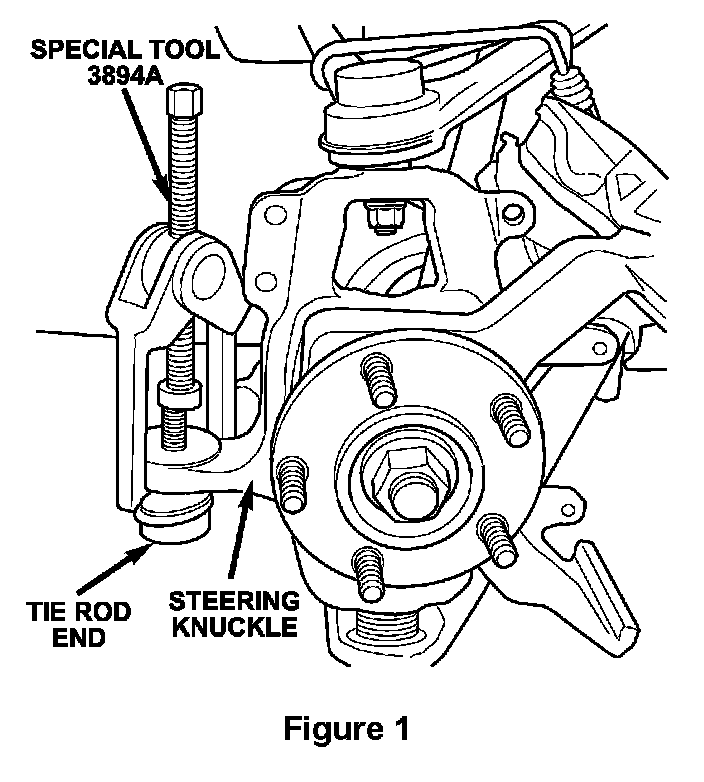 SPECIAL TOOL
3894A

TIE ROD
END

STEERING
KNUCKLE

Figure 1